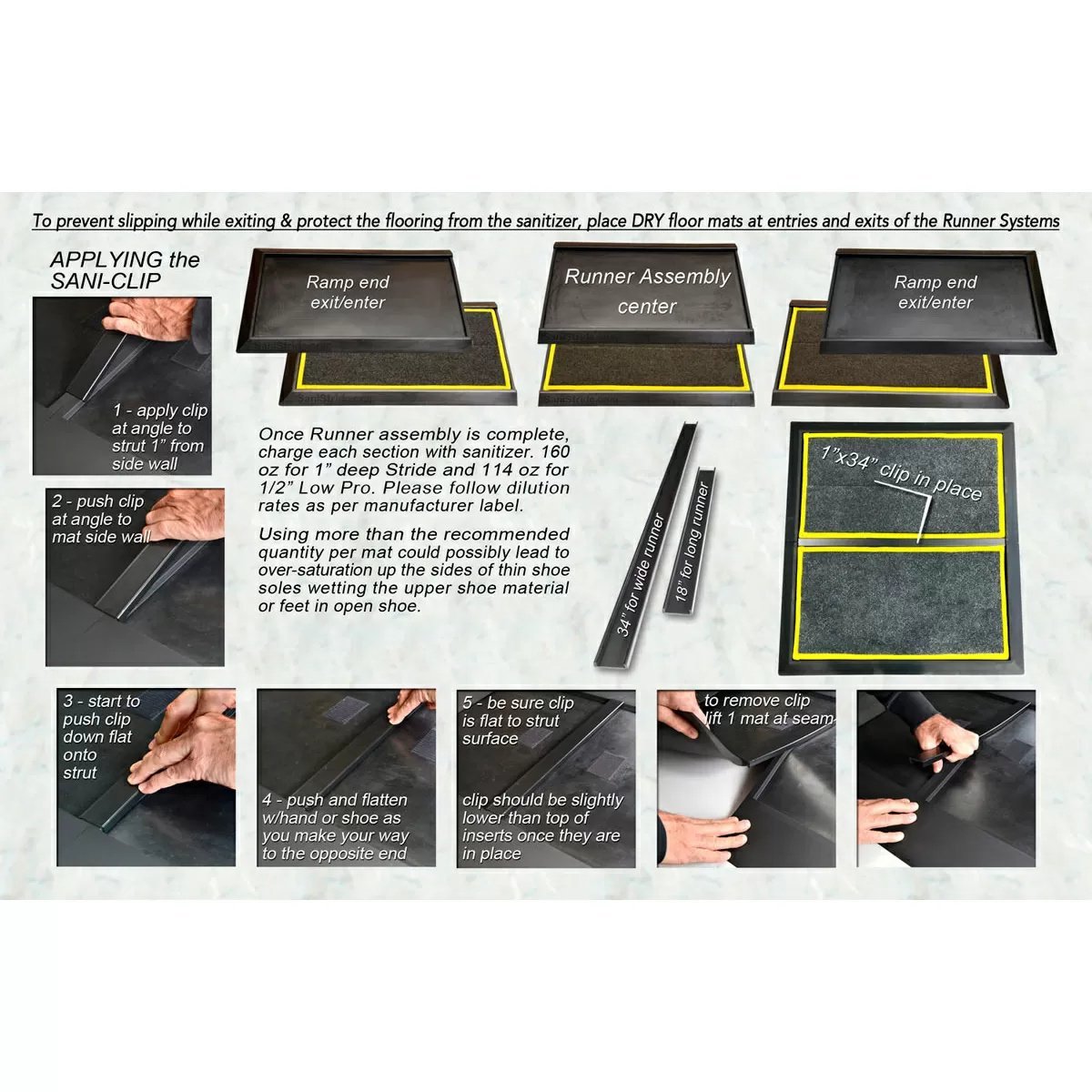 To prevent slipping while exiting & protect the flooring from the sanitizer, place DRY floor mats at entries and exits of the Runner Systems

APPLYING the SANI-CLIP

Ramp end exit/enter

Runner Assembly center

Ramp end exit/enter

1 - apply clip at angle to strut 1" from side wall

2 - push clip at angle to mat side wall

Once Runner assembly is complete, charge each section with sanitizer. 160 oz for 1" deep Stride and 114 oz for 1/2" Low Pro. Please follow dilution rates as per manufacturer label.

Using more than the recommended quantity per mat could possibly lead to over-saturation up the sides of thin shoe soles wetting the upper shoe material or feet in open shoe.

34" for wide runner

18" for long runner

1"x34" clip in place

3 - start to push clip down flat onto strut

4 - push and flatten w/hand or shoe as you make your way to the opposite end

5 - be sure clip is flat to strut surface

clip should be slightly lower than top of inserts once they are in place

to remove clip lift 1 mat at seam