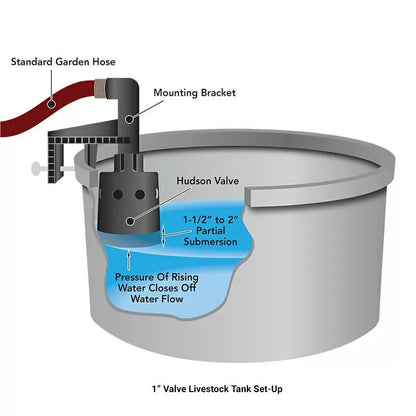 Standard Garden Hose

Mounting Bracket

Hudson Valve

1-1/2" to 2" Partial Submersion

Pressure Of Rising Water Closes Off Water Flow

1" Valve Livestock Tank Set-Up