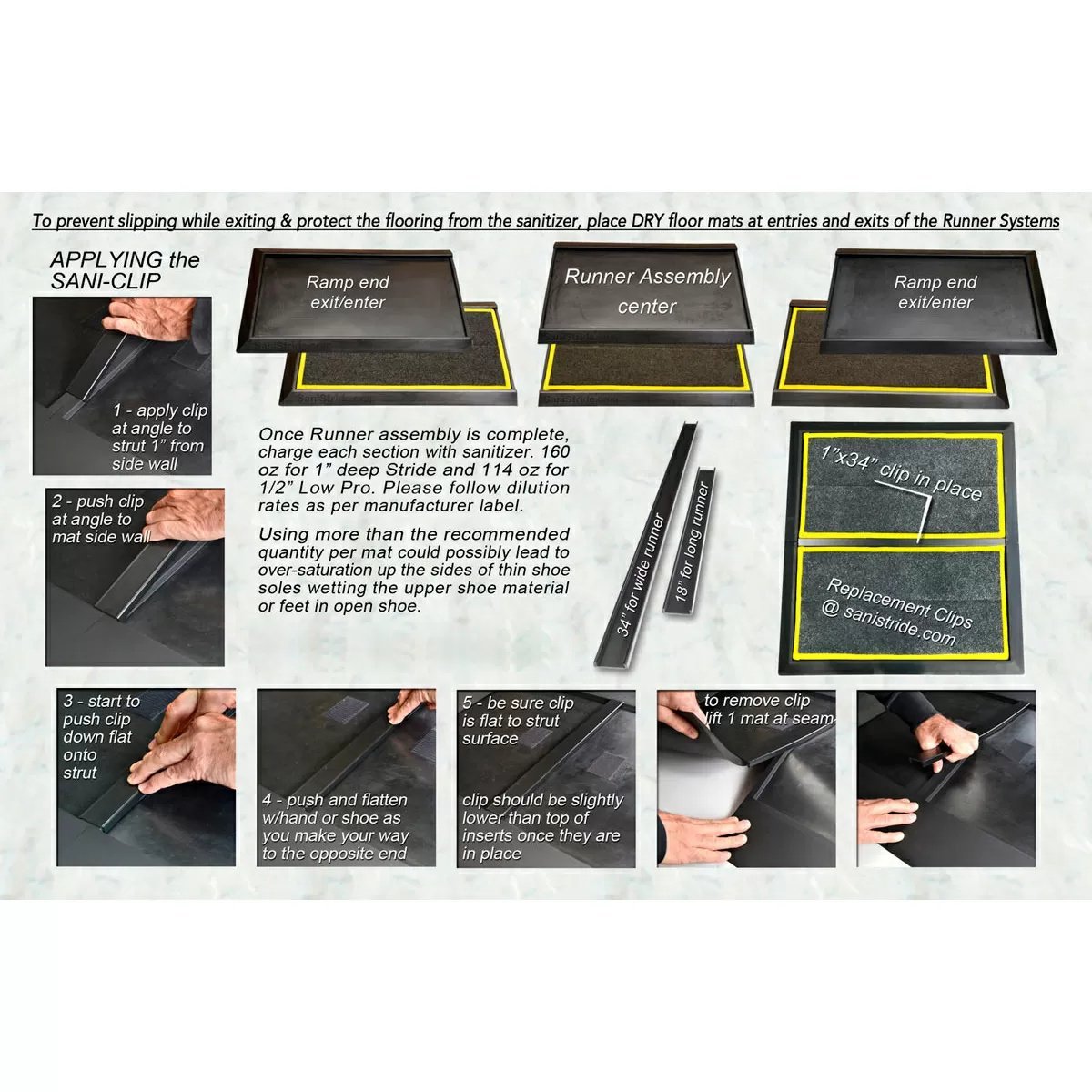 To prevent slipping while exiting & protect the flooring from the sanitizer, place DRY floor mats at entries and exits of the Runner Systems

APPLYING the SANI-CLIP

Ramp end exit/enter

Runner Assembly center

Ramp end exit/enter

1 - apply clip at angle to strut 1" from side wall

2 - push clip at angle to mat side wall

Once Runner assembly is complete, charge each section with sanitizer. 160 oz for 1" deep Stride and 114 oz for 1/2" Low Pro. Please follow dilution rates as per manufacturer label.

Using more than the recommended quantity per mat could possibly lead to over-saturation up the sides of thin shoe soles wetting the upper shoe material or feet in open shoe.

34" for wide runner

18" for long runner

1"x34" clip in place

Replacement Clips @ sanistride.com

3 - start to push clip down flat onto strut

4 - push and flatten w/hand or shoe as you make your way to the opposite end

5 - be sure clip is flat to strut surface

clip should be slightly lower than top of inserts once they are in place

to remove clip lift 1 mat at seam