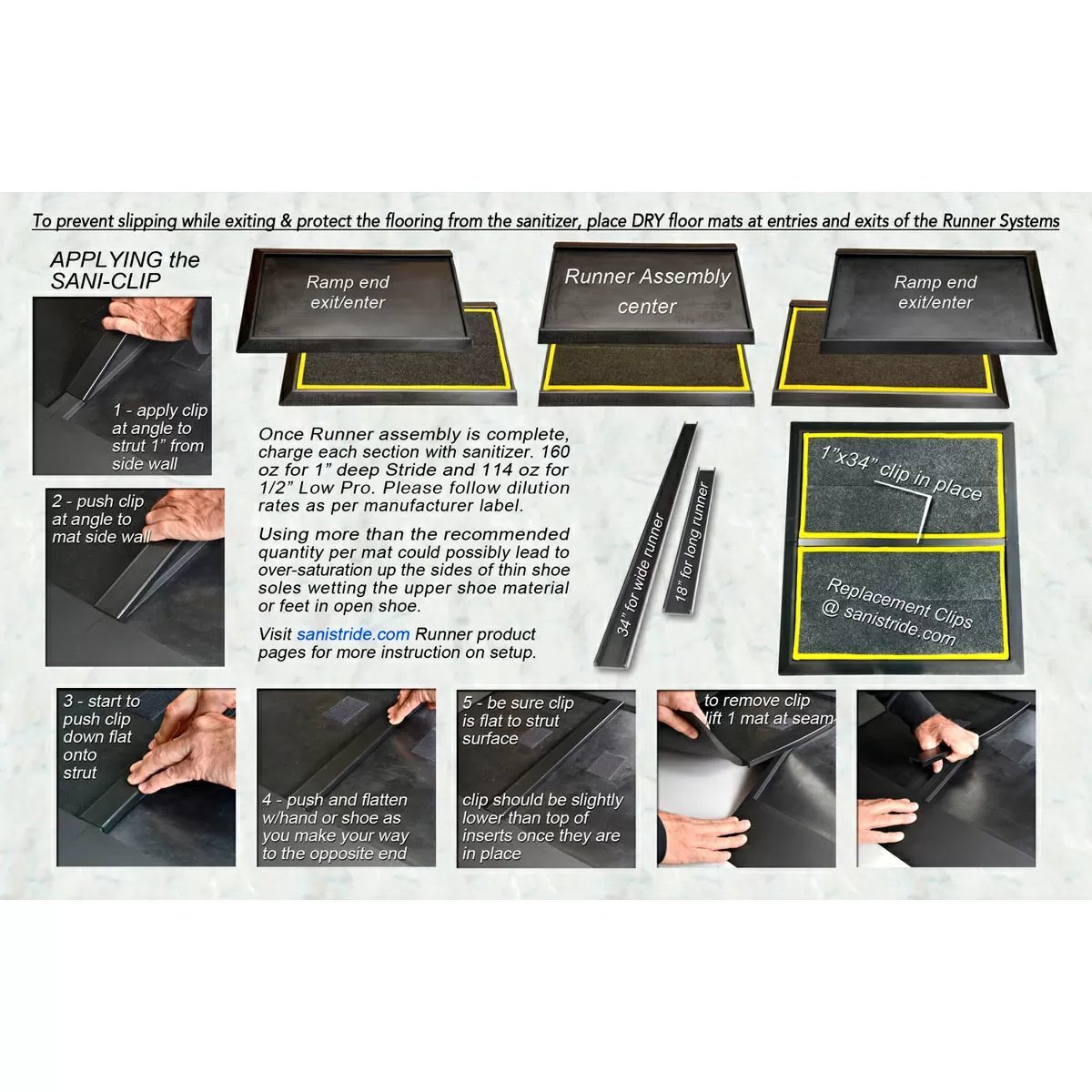 To prevent slipping while exiting & protect the flooring from the sanitizer, place DRY floor mats at entries and exits of the Runner Systems

APPLYING the SANI-CLIP

Ramp end exit/enter

Runner Assembly center

Ramp end exit/enter

1 - apply clip at angle to strut 1" from side wall

2 - push clip at angle to mat side wall

Once Runner assembly is complete, charge each section with sanitizer. 160 oz for 1" deep Stride and 114 oz for 1/2" Low Pro. Please follow dilution rates as per manufacturer label.

Using more than the recommended quantity per mat could possibly lead to over-saturation up the sides of thin shoe soles wetting the upper shoe material or feet in open shoe.

Visit sanistride.com Runner product pages for more instruction on setup.

34" for wide runner

18" for long runner

1"x34" clip in place

Replacement Clips @ sanistride.com

3 - start to push clip down flat onto strut

4 - push and flatten w/hand or shoe as you make your way to the opposite end

5 - be sure clip is flat to strut surface

clip should be slightly lower than top of inserts once they are in place

to remove clip lift 1 mat at seam