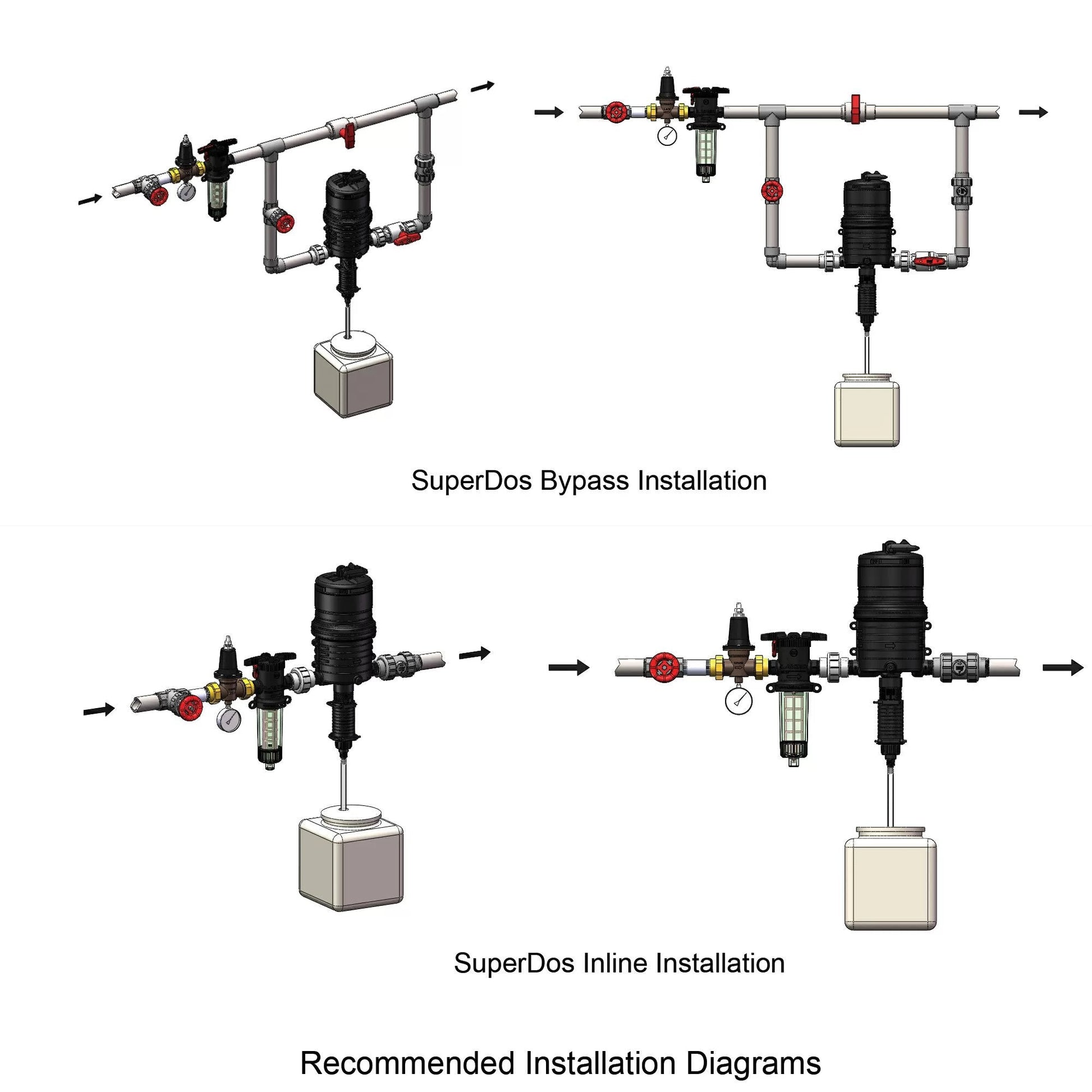 SuperDos Bypass Installation

SuperDos Inline Installation

Recommended Installation Diagrams